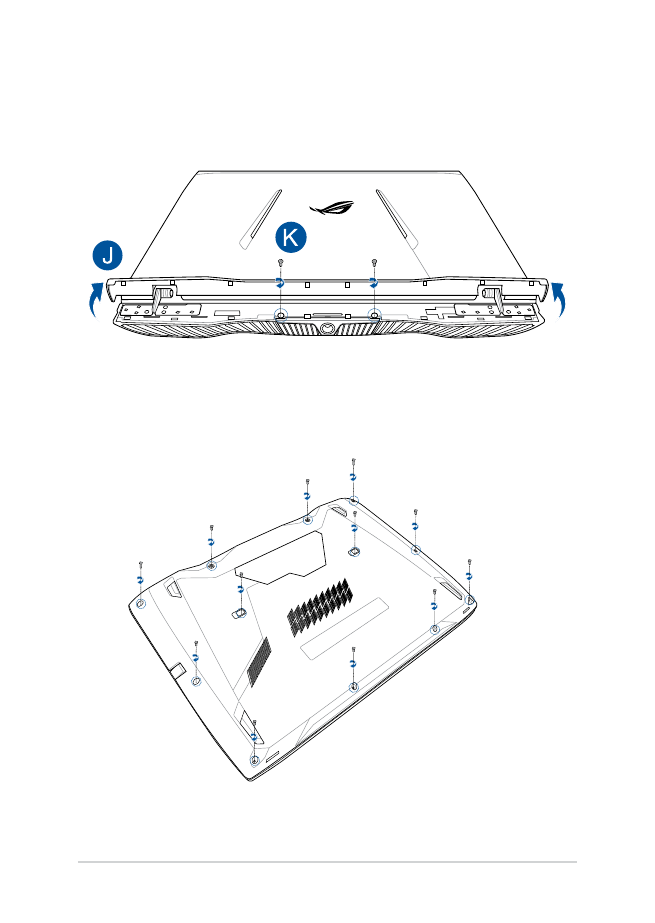 J

K